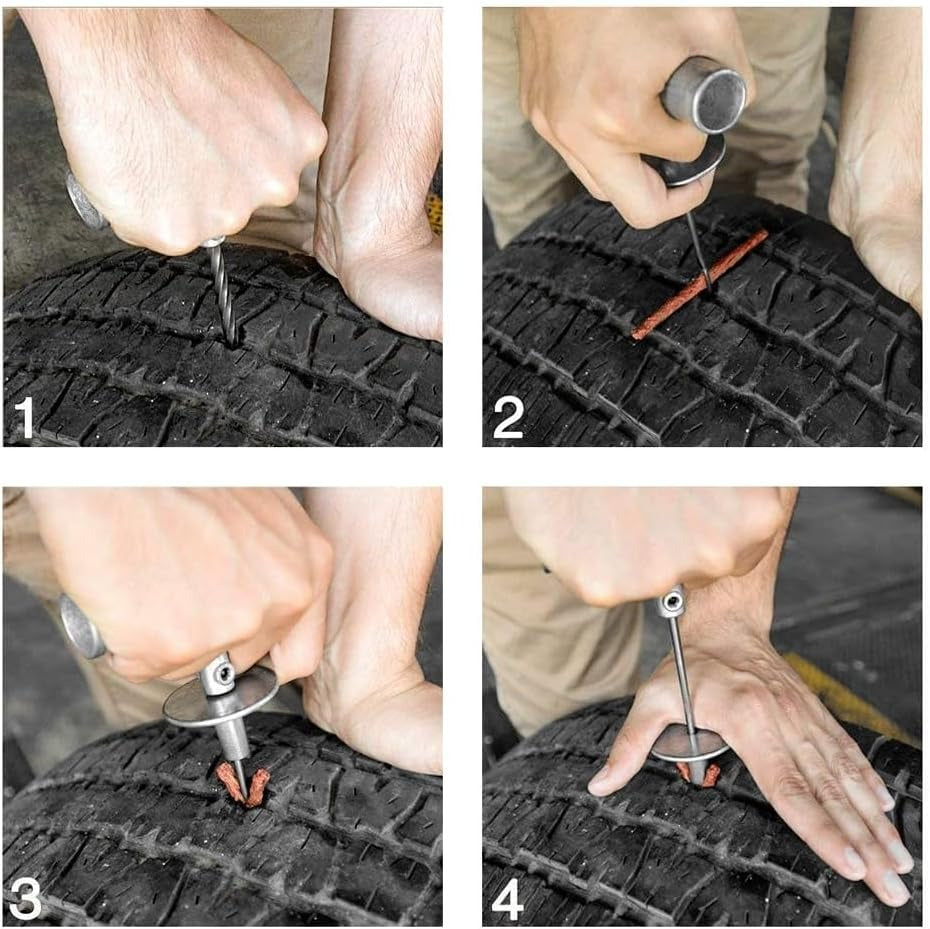 1

2

3

4